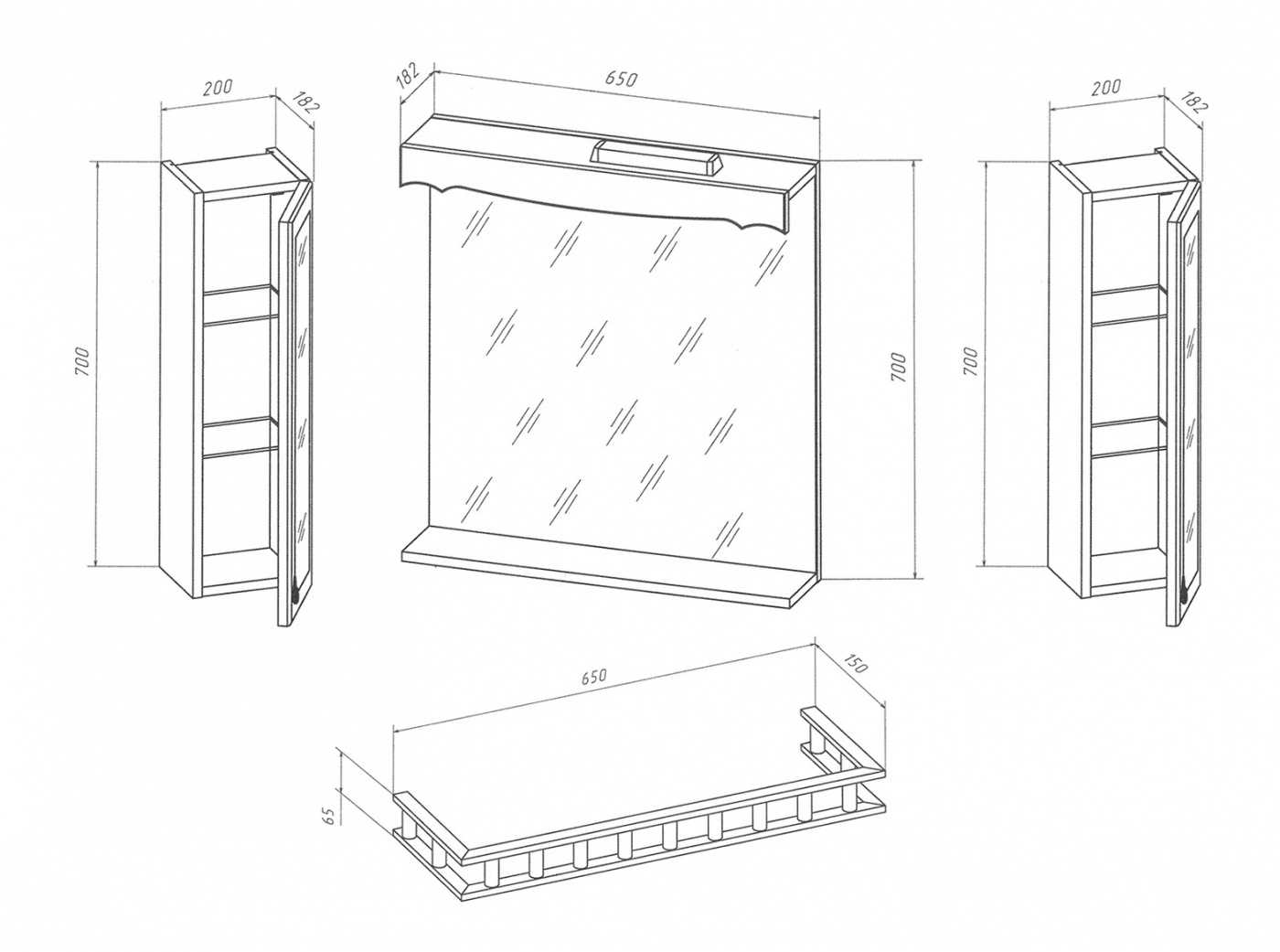 200
182
700

182
650
700

200
182
700

650
150
65