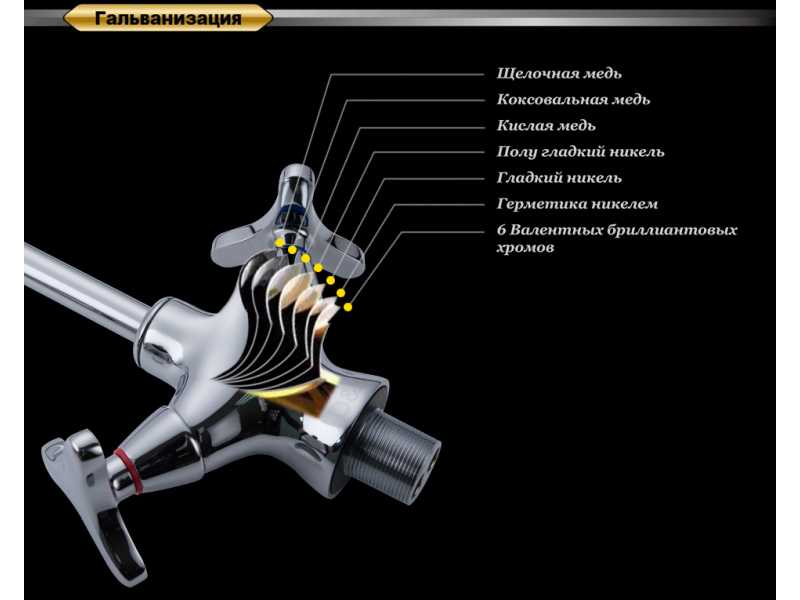 Гальванизация

Щелочная медь
Коксовальная медь
Кислая медь
Полу гладкий никель
Гладкий никель
Герметика никелем
6 Валентных бриллиантовых хромов