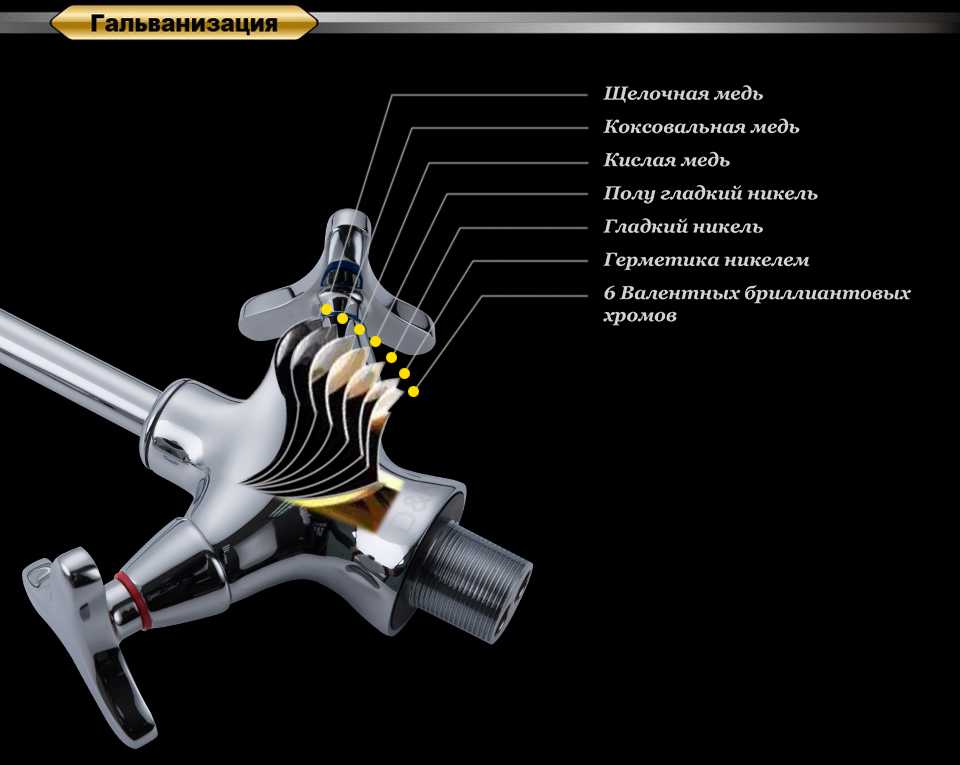 Гальванизация

Щелочная медь
Коксовальная медь
Кислая медь
Полу гладкий никель
Гладкий никель
Герметика никелем
6 Валентных бриллиантовых хромов