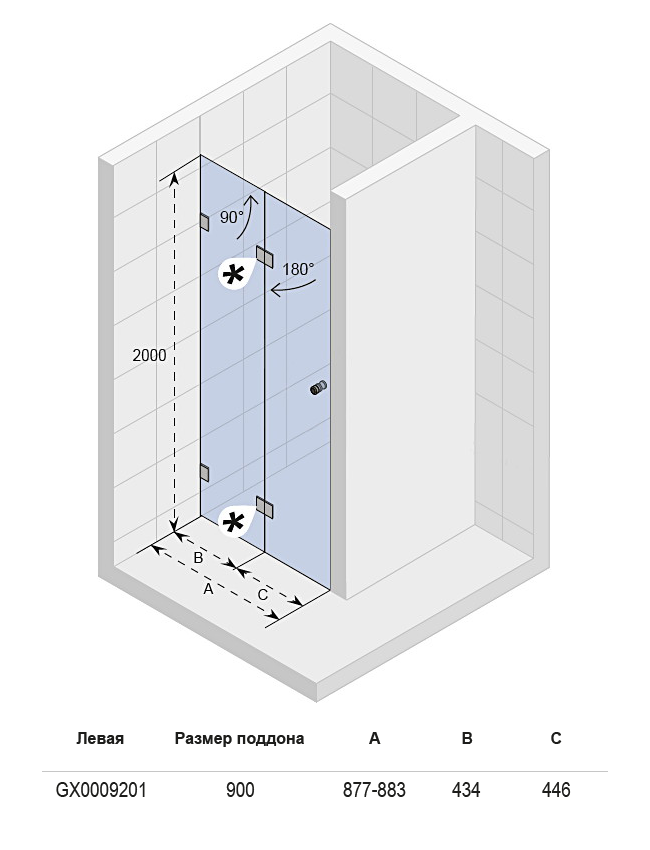 90°

180°

2000

B

A

C

| Левая | Размер поддона | A | B | C |
|---|---|---|---|---|
| GX0009201 | 900 | 877-883 | 434 | 446 |