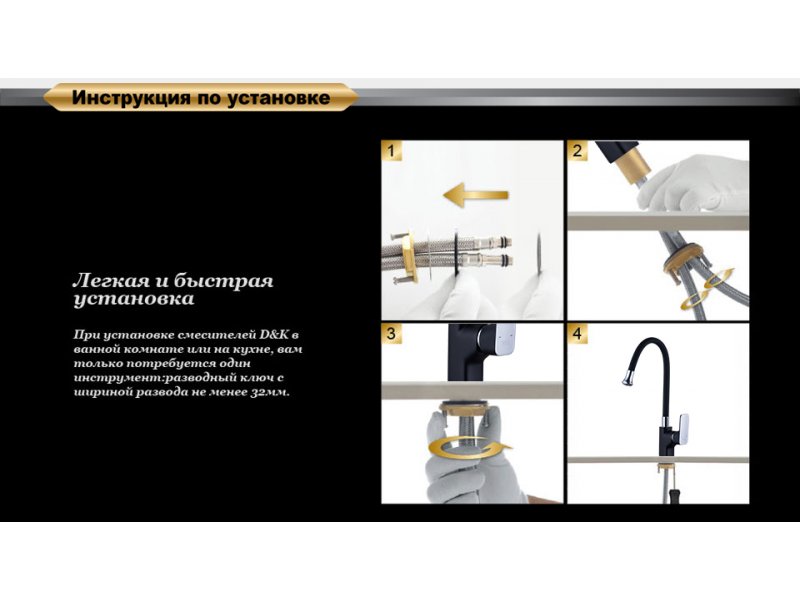 Инструкция по установке

Легкая и быстрая установка

При установке смесителей D&K в ванной комнате или на кухне, вам только потребуется один инструмент:разводный ключ с шириной развода не менее 32мм.

1

2

3

4