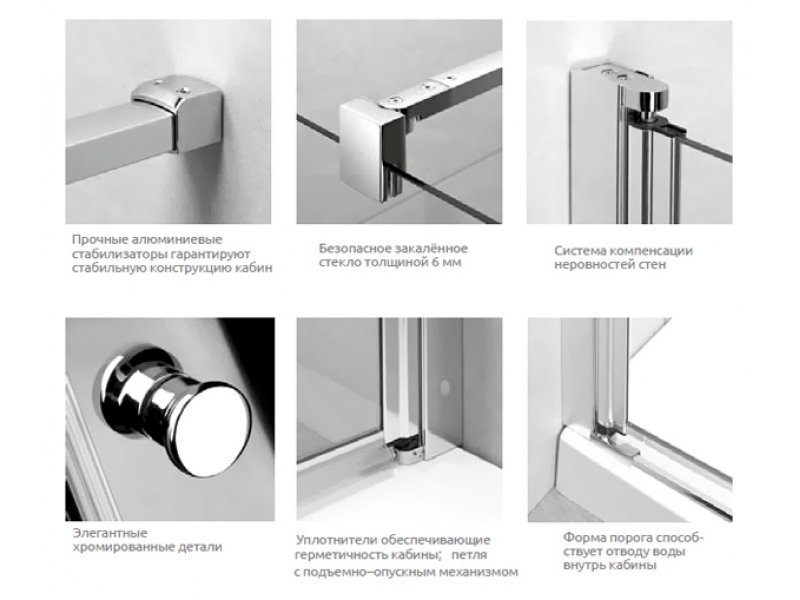 Прочные алюминиевые стабилизаторы гарантируют стабильную конструкцию кабин

Безопасное закалённое стекло толщиной 6 мм

Система компенсации неровностей стен

Элегантные хромированные детали

Уплотнители обеспечивающие герметичность кабины; петля с подъемно–опускным механизмом

Форма порога способствует отводу воды внутрь кабины