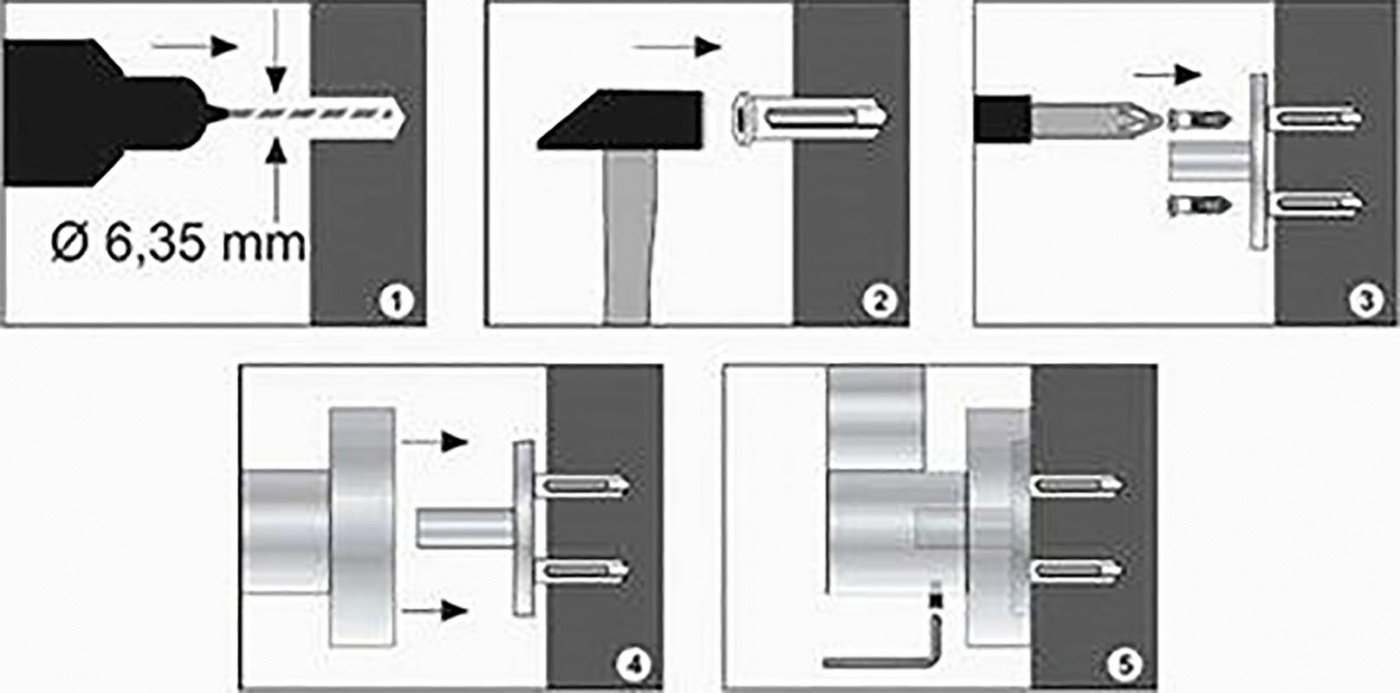 Ø 6,35 mm
1
2
3
4
5