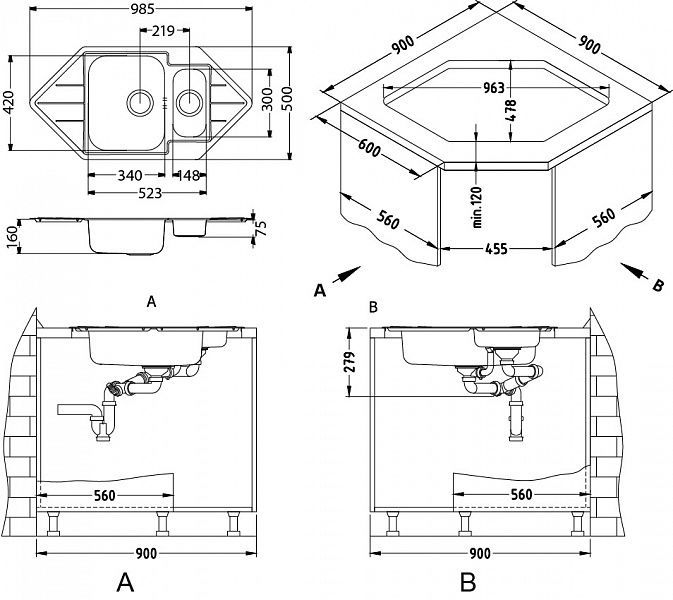 985
219
420
300
500
340
148
523
160
75
900
900
963
478
600
min.120
560
560
455
A
B
A
B
279
560
560
900
900
A
B