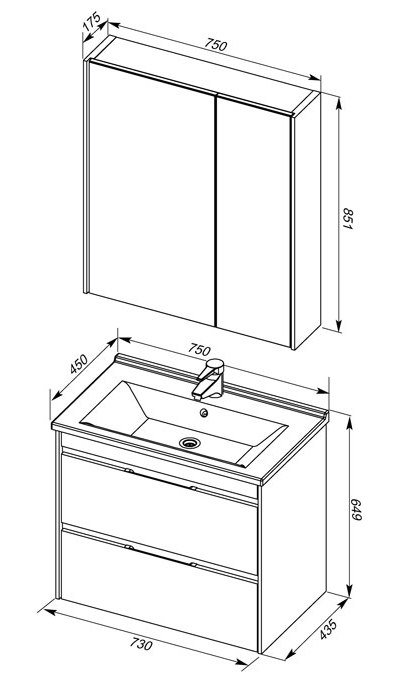 175
750
851
450
750
649
730
435