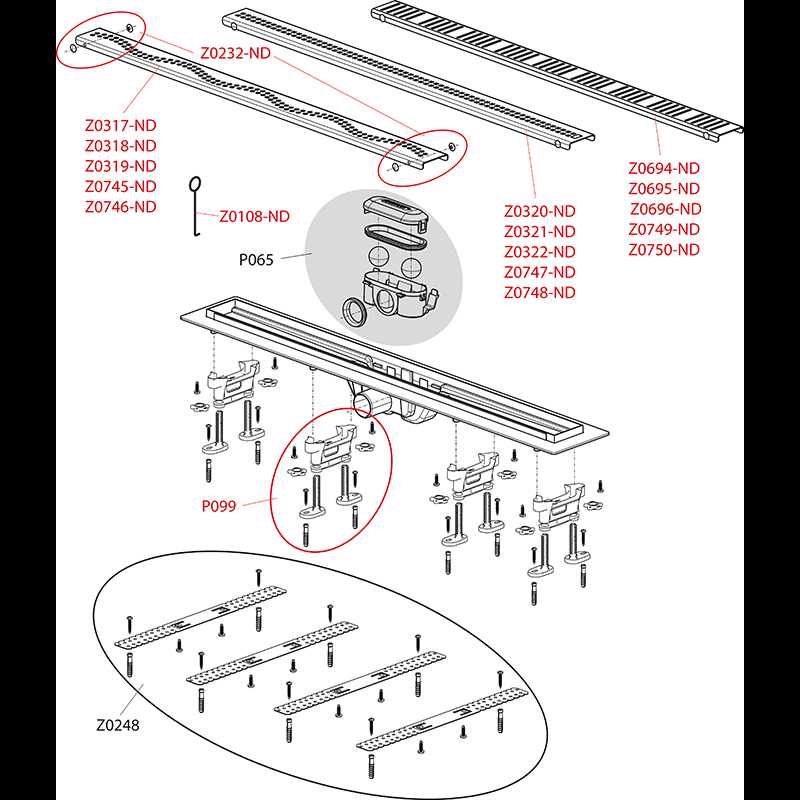 Z0232-ND

Z0317-ND
Z0318-ND
Z0319-ND
Z0745-ND
Z0746-ND

Z0108-ND

P065

Z0320-ND
Z0321-ND
Z0322-ND
Z0747-ND
Z0748-ND

Z0694-ND
Z0695-ND
Z0696-ND
Z0749-ND
Z0750-ND

P099

Z0248