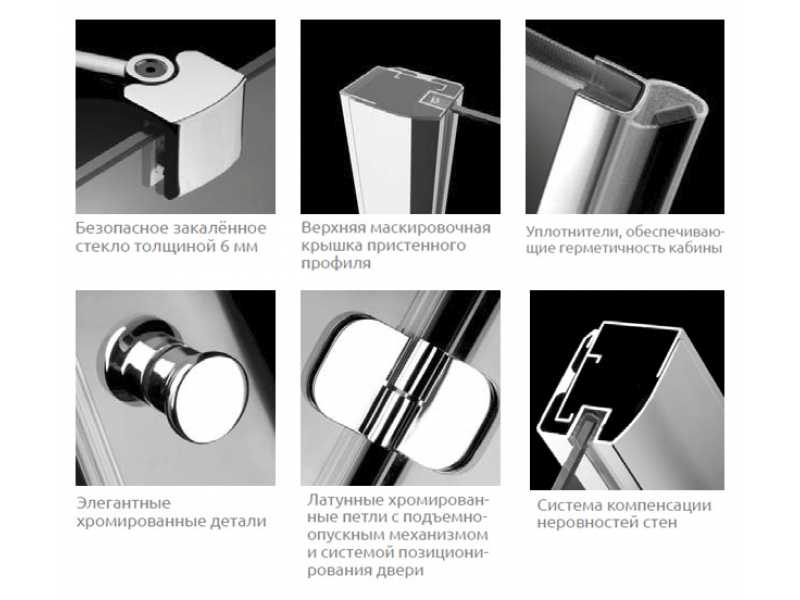 Безопасное закалённое стекло толщиной 6 мм

Верхняя маскировочная крышка пристенного профиля

Уплотнители, обеспечивающие герметичность кабины

Элегантные хромированные детали

Латунные хромированные петли с подъемно-опускным механизмом и системой позиционирования двери

Система компенсации неровностей стен