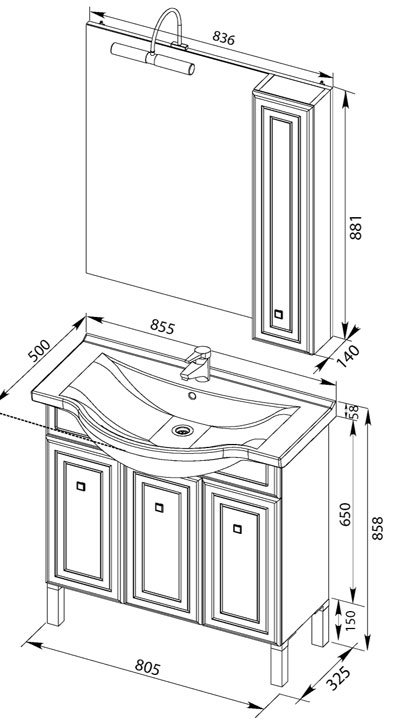 836
881
140
855
500
58
650
858
150
805
325