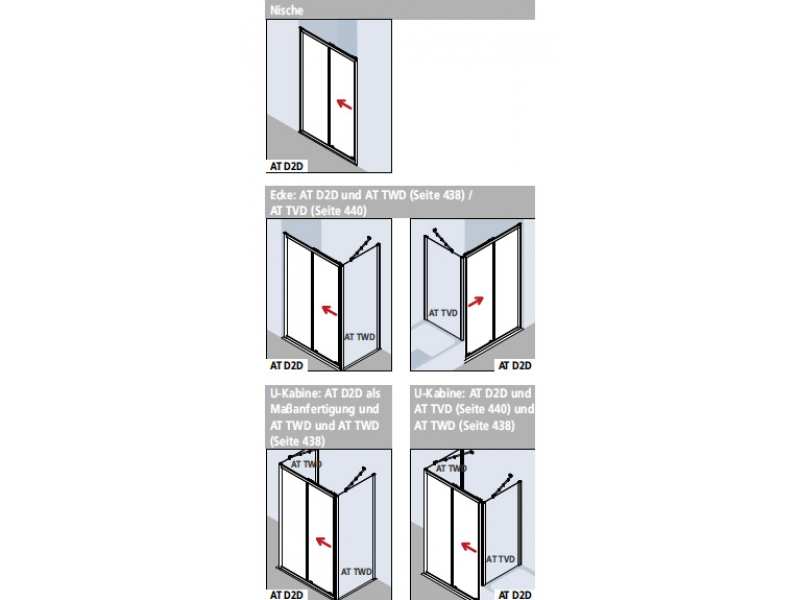 Nische

AT D2D

Ecke: AT D2D und AT TWD (Seite 438) / AT TVD (Seite 440)

AT TWD

AT D2D

AT TVD

AT D2D

U-Kabine: AT D2D als Maßanfertigung und AT TWD und AT TWD (Seite 438)

AT TWD

AT TWD

AT D2D

U-Kabine: AT D2D und AT TVD (Seite 440) und AT TWD (Seite 438)

AT TWD

AT TVD

AT D2D