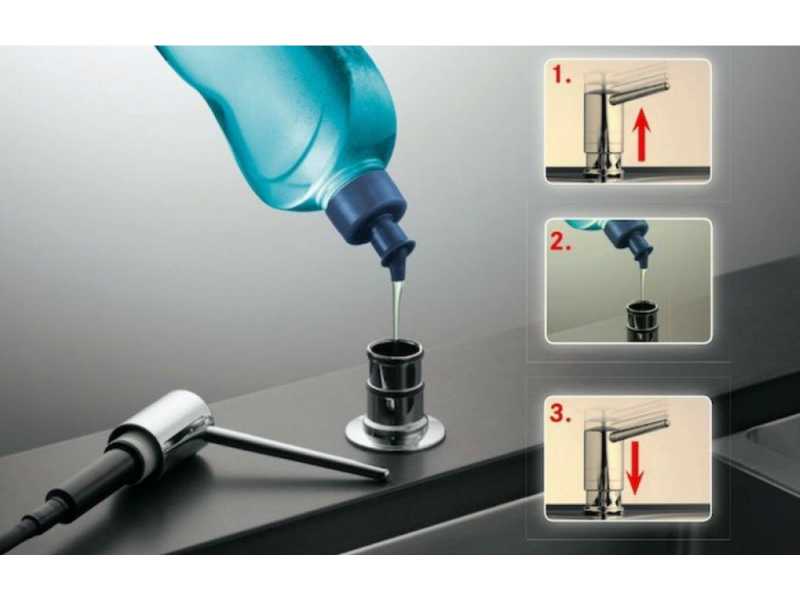 1.

2.

3.