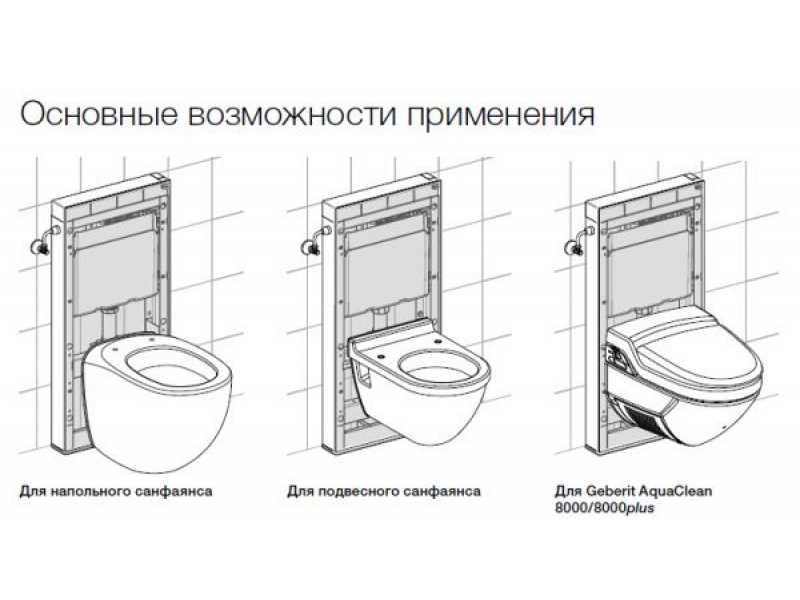 Основные возможности применения

Для напольного санфаянса

Для подвесного санфаянса

Для Geberit AquaClean 8000/8000plus