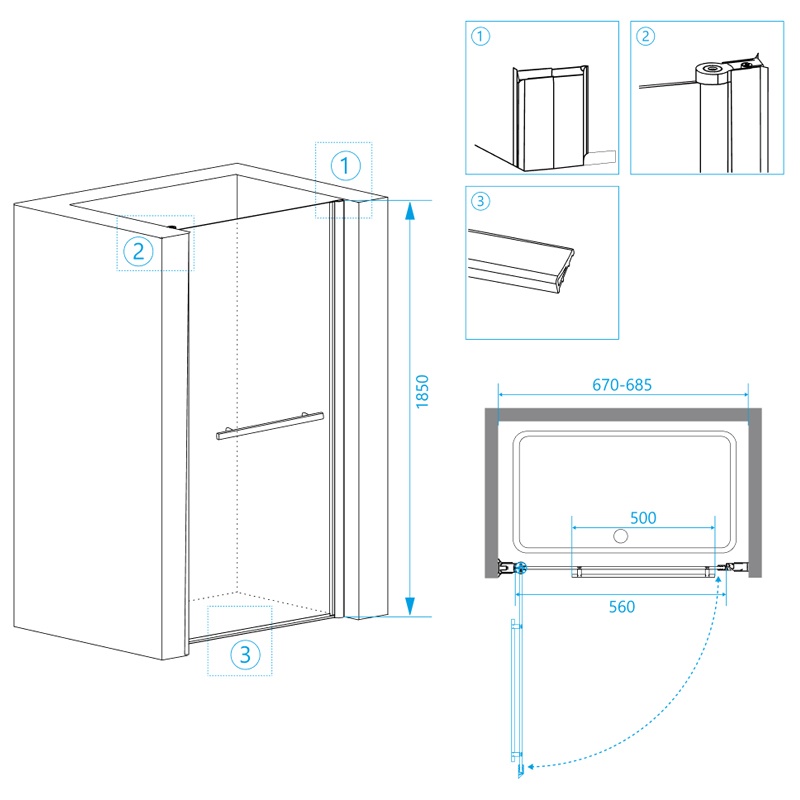 1

2

3

1850

1

2

3

670-685

500

560