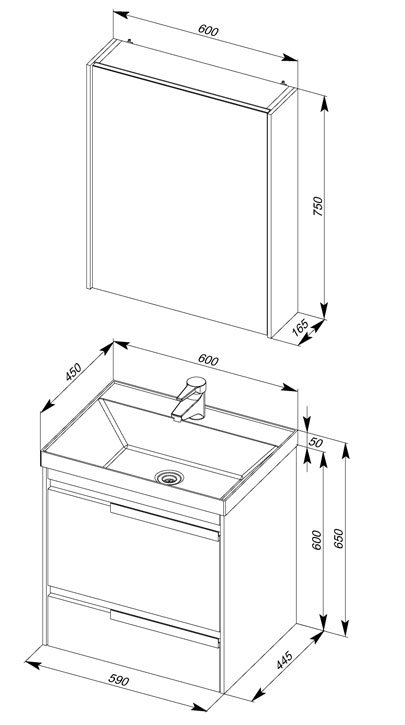 600
750
165
450
600
50
600
650
445
590