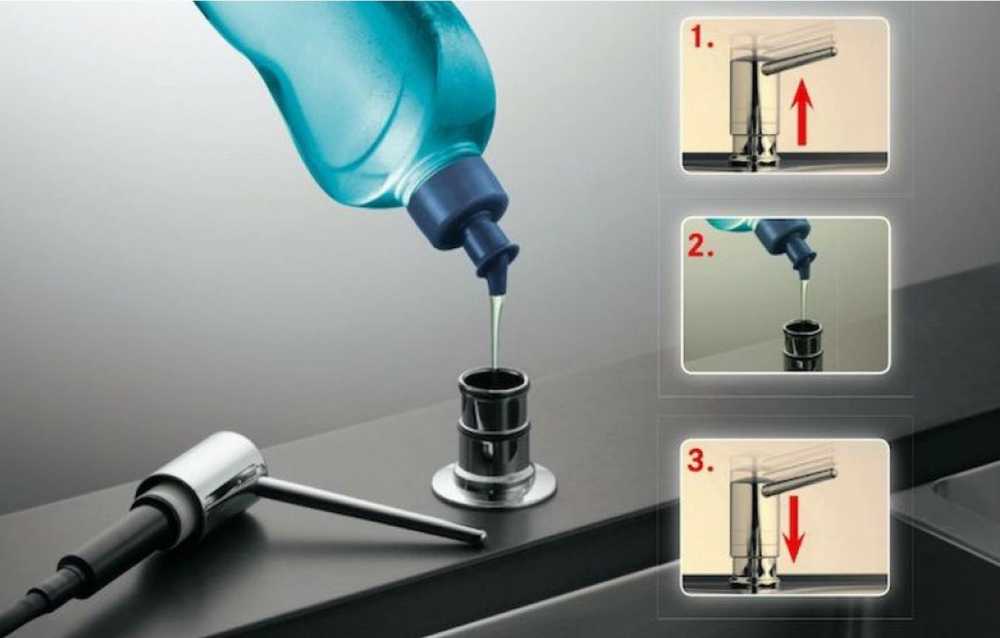 1.

2.

3.