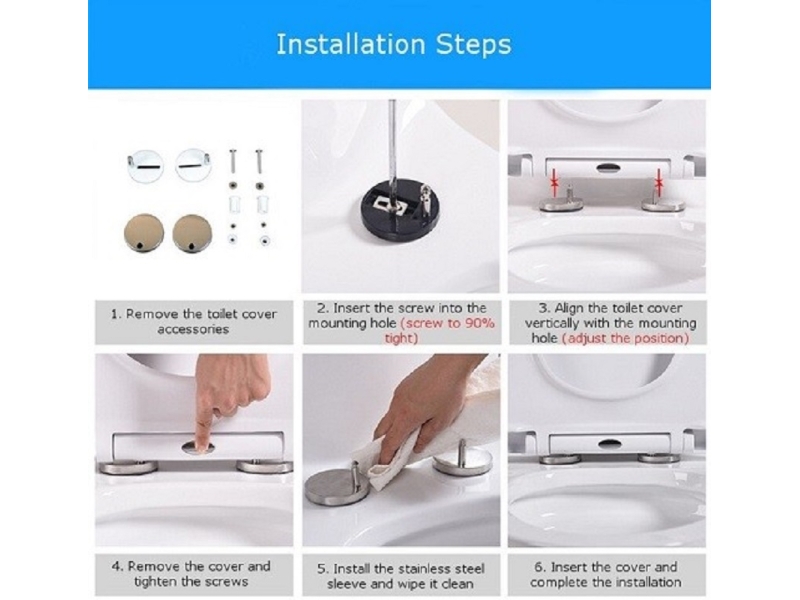 Installation Steps

1. Remove the toilet cover accessories

2. Insert the screw into the mounting hole (screw to 90% tight)

3. Align the toilet cover vertically with the mounting hole (adjust the position)

4. Remove the cover and tighten the screws

5. Install the stainless steel sleeve and wipe it clean

6. Insert the cover and complete the installation