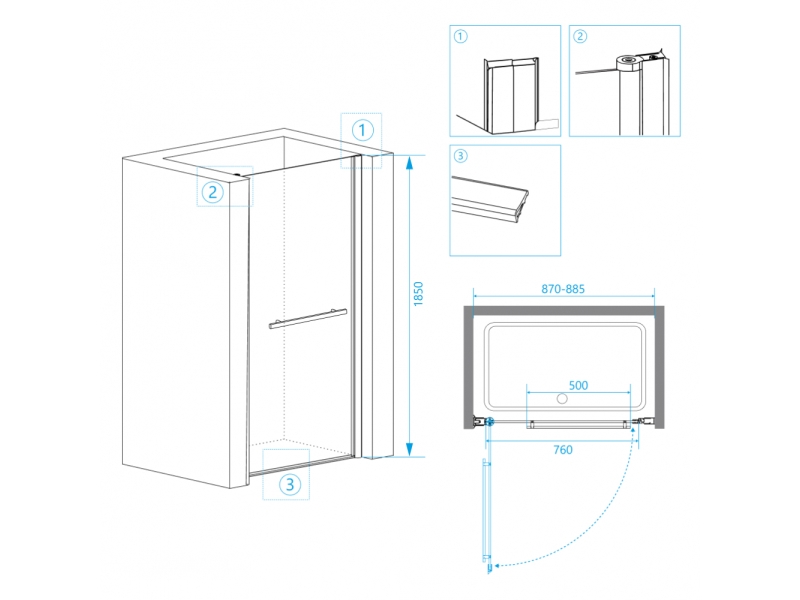 1

2

3

1850

1

2

3

870-885

500

760