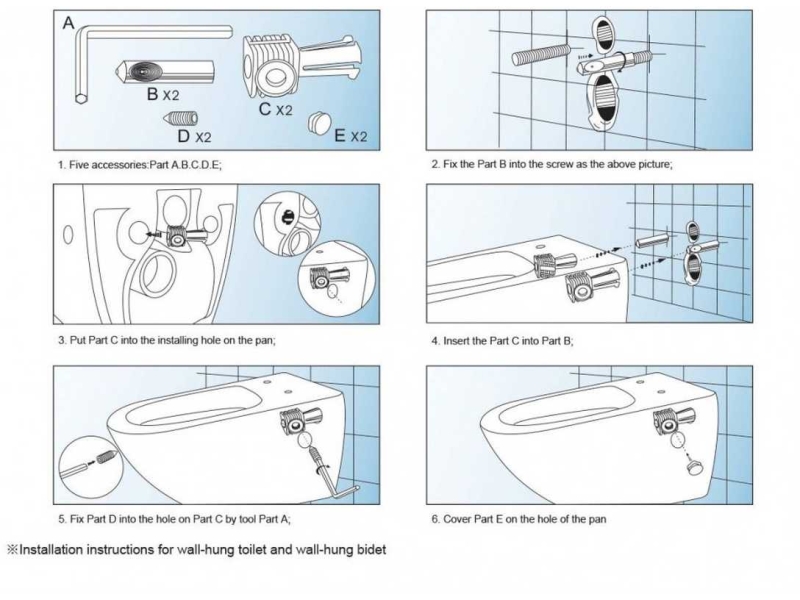 A

B X2

C X2

D X2

E X2

1. Five accessories:Part A.B.C.D.E;

2. Fix the Part B into the screw as the above picture;

3. Put Part C into the installing hole on the pan;

4. Insert the Part C into Part B;

5. Fix Part D into the hole on Part C by tool Part A;

6. Cover Part E on the hole of the pan

※Installation instructions for wall-hung toilet and wall-hung bidet