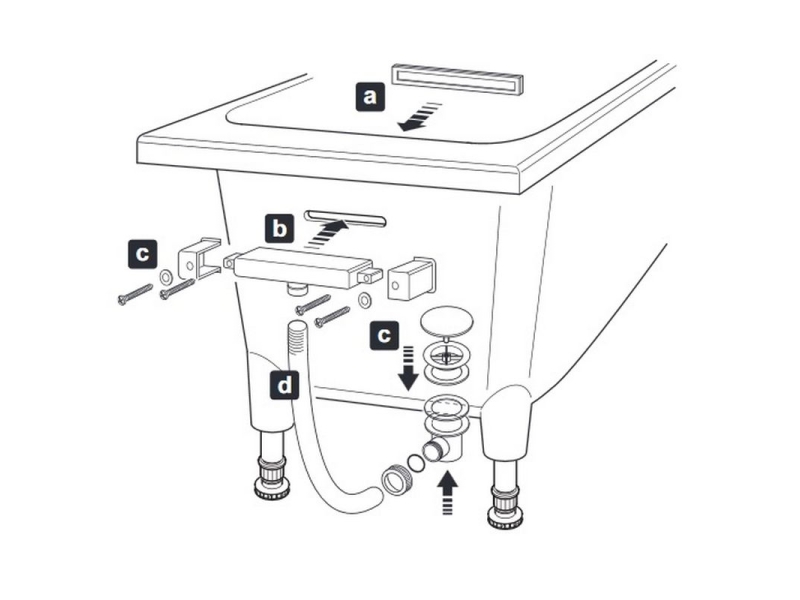 a

b

c

c

d