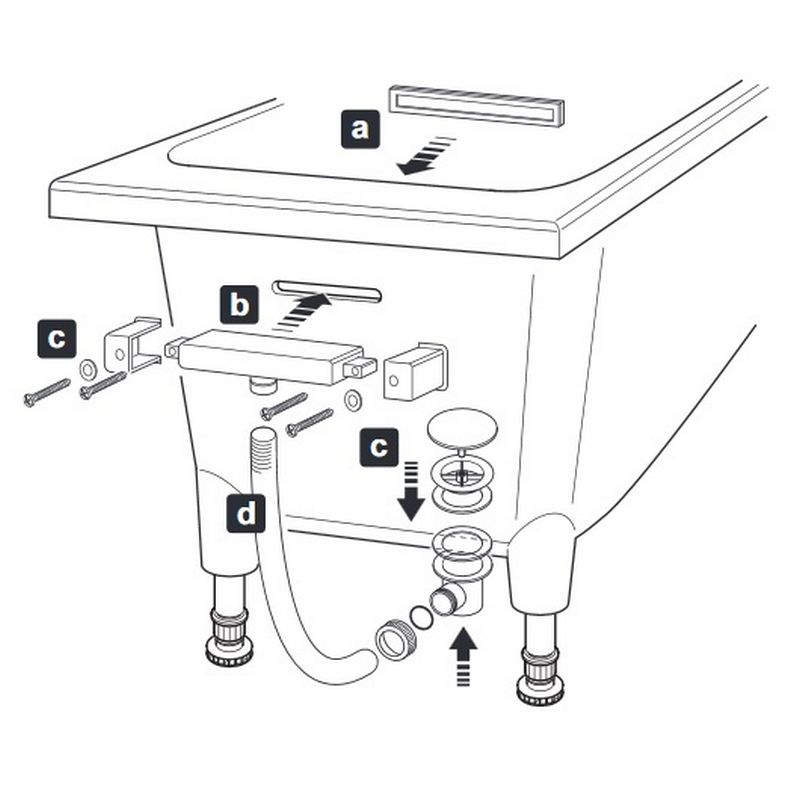 a
b
c
c
d